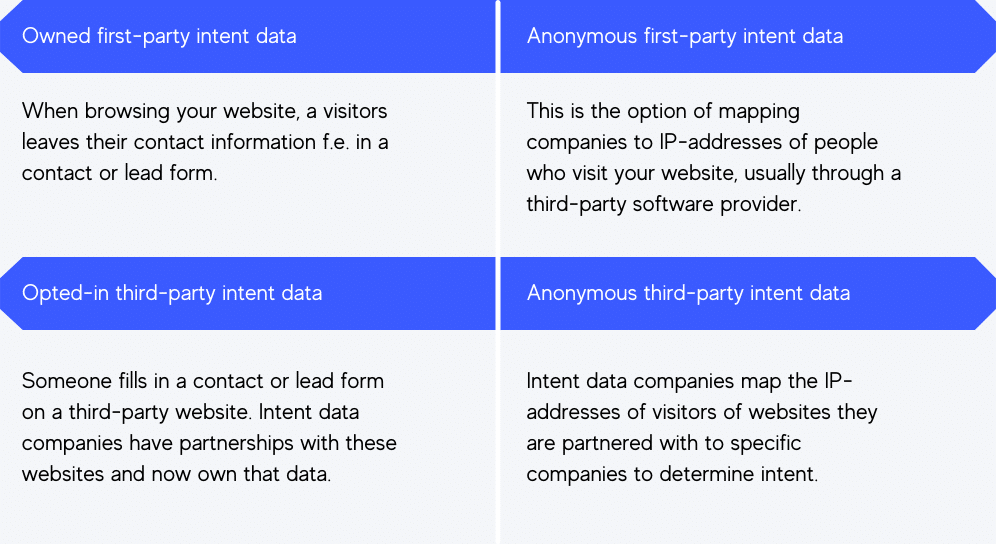 Owned first-party intent data

When browsing your website, a visitors leaves their contact information f.e. in a contact or lead form.

Anonymous first-party intent data

This is the option of mapping companies to IP-addresses of people who visit your website, usually through a third-party software provider.

Opted-in third-party intent data

Someone fills in a contact or lead form on a third-party website. Intent data companies have partnerships with these websites and now own that data.

Anonymous third-party intent data

Intent data companies map the IP-addresses of visitors of websites they are partnered with to specific companies to determine intent.